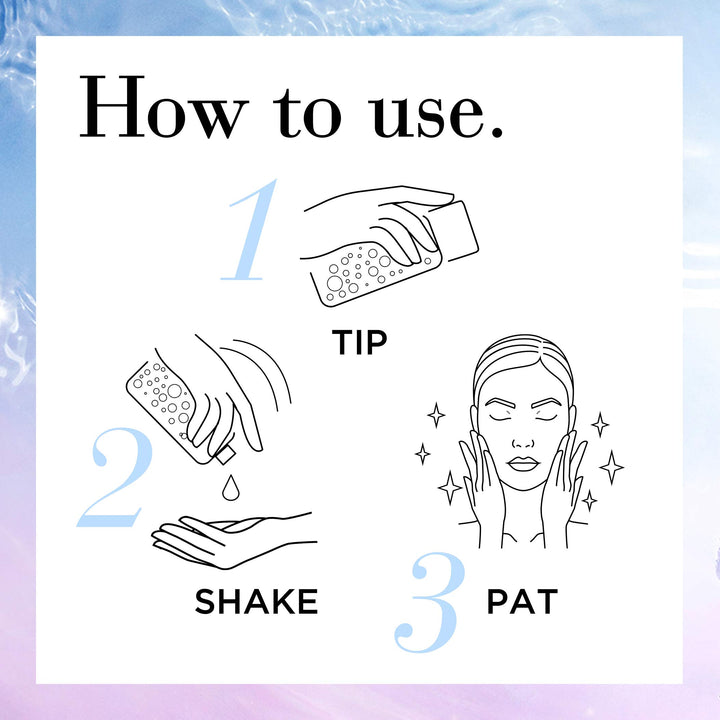 How to use.

1

TIP

2

SHAKE

3

PAT