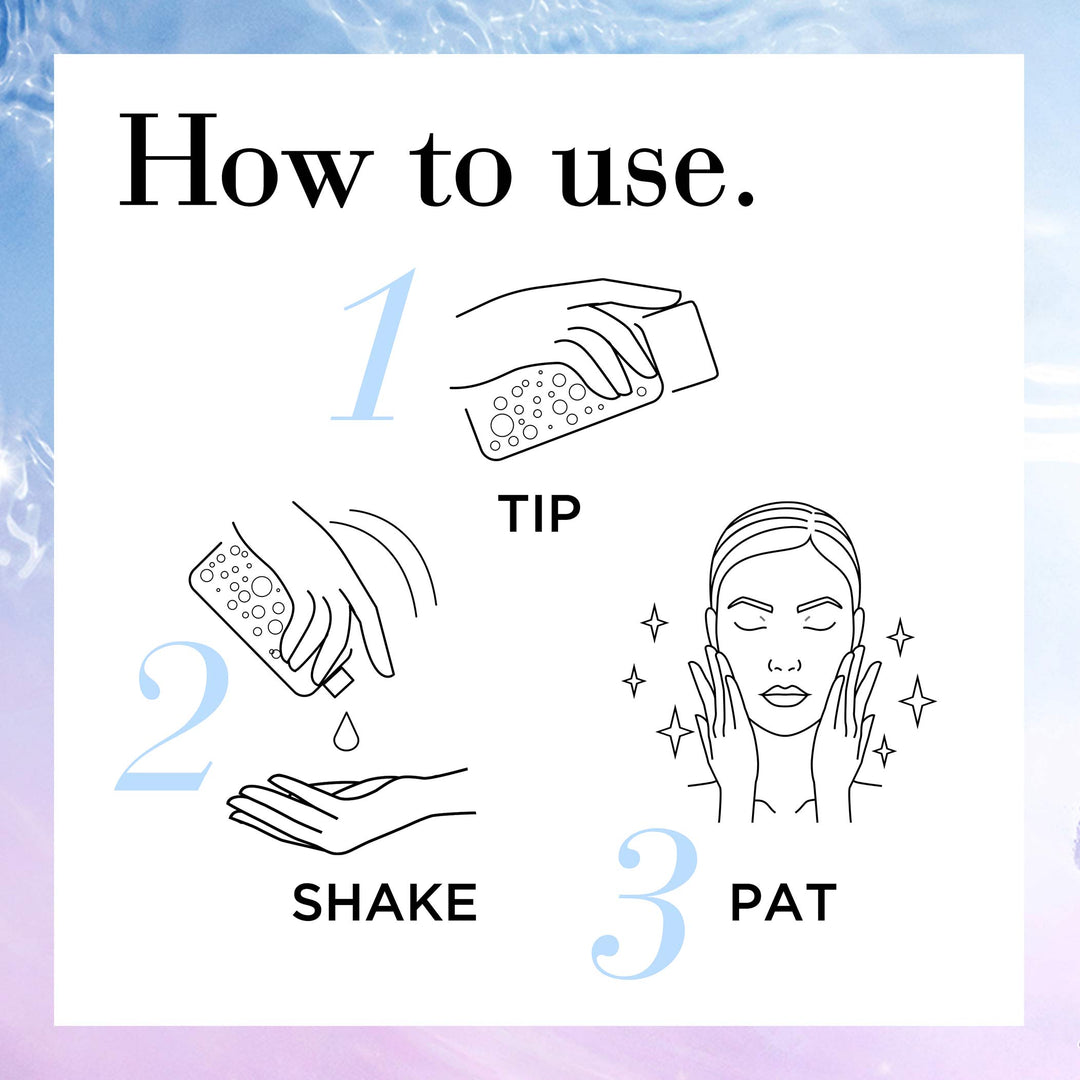 How to use.

1 TIP

2 SHAKE

3 PAT